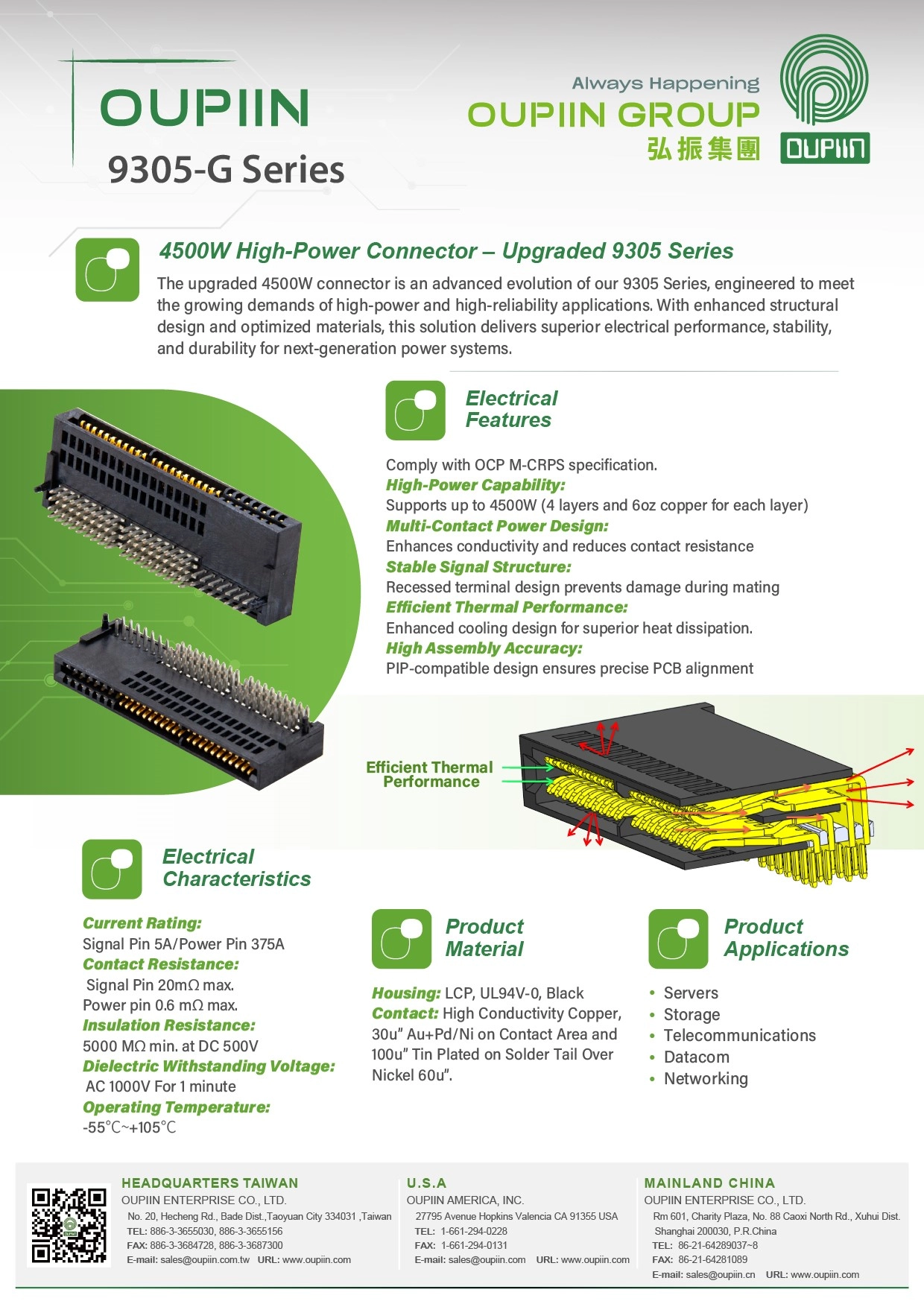 OUPIIN
9305-G Series

Always Happening
OUPIIN GROUP
弘振集團
OUPIIN

4500W High-Power Connector – Upgraded 9305 Series

The upgraded 4500W connector is an advanced evolution of our 9305 Series, engineered to meet the growing demands of high-power and high-reliability applications. With enhanced structural design and optimized materials, this solution delivers superior electrical performance, stability, and durability for next-generation power systems.

Electrical Features

Comply with OCP M-CRPS specification.
High-Power Capability:
Supports up to 4500W (4 layers and 6oz copper for each layer)
Multi-Contact Power Design:
Enhances conductivity and reduces contact resistance
Stable Signal Structure:
Recessed terminal design prevents damage during mating
Efficient Thermal Performance:
Enhanced cooling design for superior heat dissipation.
High Assembly Accuracy:
PIP-compatible design ensures precise PCB alignment

Efficient Thermal Performance

Electrical Characteristics

Current Rating:
Signal Pin 5A/Power Pin 375A
Contact Resistance:
Signal Pin 20mΩ max.
Power pin 0.6 mΩ max.
Insulation Resistance:
5000 MΩ min. at DC 500V
Dielectric Withstanding Voltage:
AC 1000V For 1 minute
Operating Temperature:
-55°C~+105°C

Product Material

Housing: LCP, UL94V-0, Black
Contact: High Conductivity Copper, 30u" Au+Pd/Ni on Contact Area and 100u" Tin Plated on Solder Tail Over Nickel 60u".

Product Applications

• Servers
• Storage
• Telecommunications
• Datacom
• Networking

HEADQUARTERS TAIWAN
OUPIIN ENTERPRISE CO., LTD.
No. 20, Hecheng Rd., Bade Dist.,Taoyuan City 334031 ,Taiwan
TEL: 886-3-3655030, 886-3-3655156
FAX: 886-3-3684728, 886-3-3687300
E-mail: sales@oupiin.com.tw URL: www.oupiin.com

U.S.A
OUPIIN AMERICA, INC.
27795 Avenue Hopkins Valencia CA 91355 USA
TEL: 1-661-294-0228
FAX: 1-661-294-0131
E-mail: sales@oupiin.com URL: www.oupiin.com

MAINLAND CHINA
OUPIIN ENTERPRISE CO., LTD.
Rm 601, Charity Plaza, No. 88 Caoxi North Rd., Xuhui Dist. Shanghai 200030, P.R.China
TEL: 86-21-64289037~8
FAX: 86-21-64281089
E-mail: sales@oupiin.cn URL: www.oupiin.com